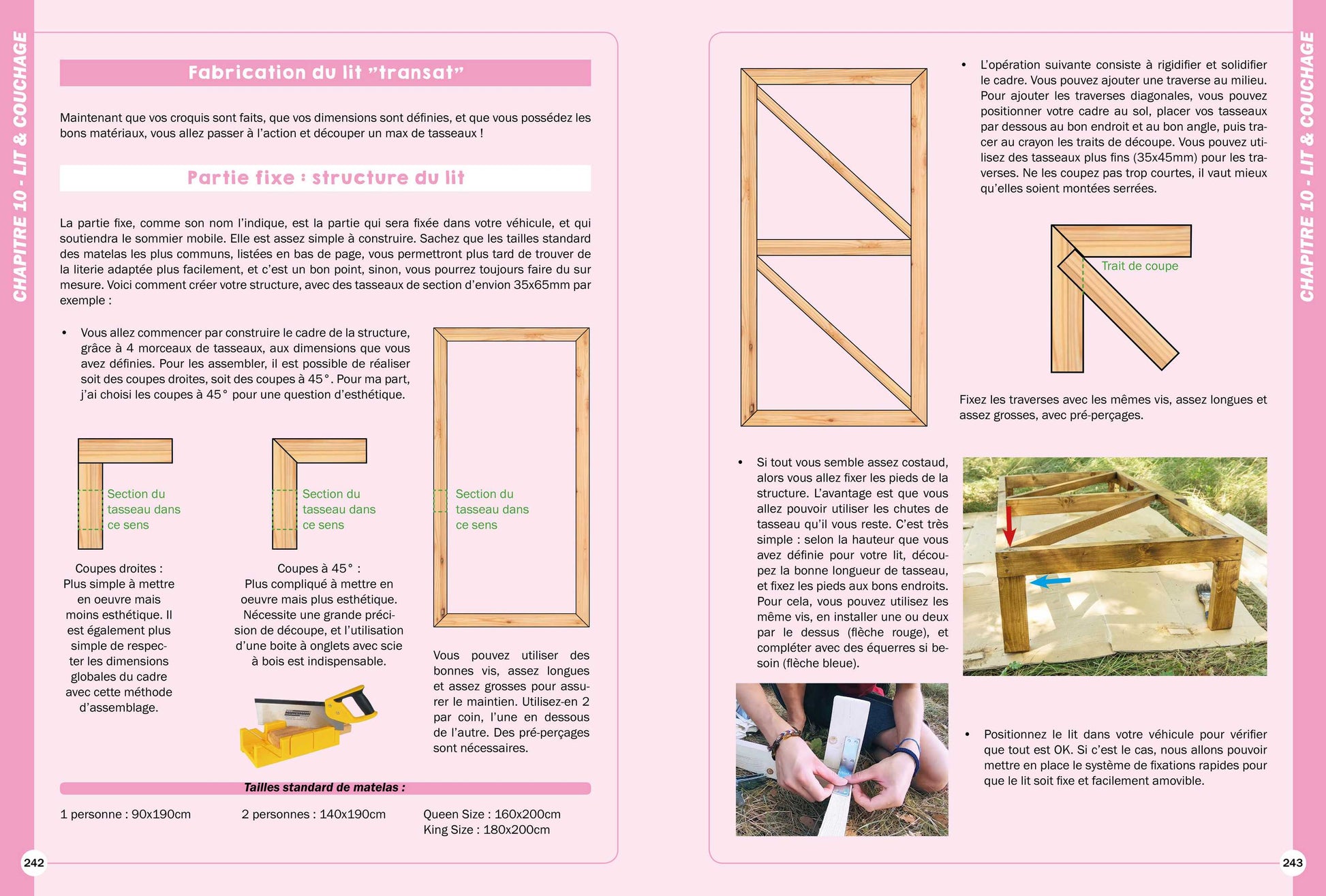 CHAPITRE 10 - LIT & COUCHAGE

Fabrication du lit "transat"

Maintenant que vos croquis sont faits, que vos dimensions sont définies, et que vous possédez les bons matériaux, vous allez passer à l'action et découper un max de tasseaux !

Partie fixe : structure du lit

La partie fixe, comme son nom l'indique, est la partie qui sera fixée dans votre véhicule, et qui soutiendra le sommier mobile. Elle est assez simple à construire. Sachez que les tailles standard des matelas les plus communs, listées en bas de page, vous permettront plus tard de trouver de la literie adaptée plus facilement, et c'est un bon point, sinon, vous pourrez toujours faire du sur mesure. Voici comment créer votre structure, avec des tasseaux de section d'envion 35x65mm par exemple :

• Vous allez commencer par construire le cadre de la structure, grâce à 4 morceaux de tasseaux, aux dimensions que vous avez définies. Pour les assembler, il est possible de réaliser soit des coupes droites, soit des coupes à 45°. Pour ma part, j'ai choisi les coupes à 45° pour une question d'esthétique.

Section du tasseau dans ce sens

Section du tasseau dans ce sens

Section du tasseau dans ce sens

Coupes droites : Plus simple à mettre en oeuvre mais moins esthétique. Il est également plus simple de respecter les dimensions globales du cadre avec cette méthode d'assemblage.

Coupes à 45° : Plus compliqué à mettre en oeuvre mais plus esthétique. Nécessite une grande précision de découpe, et l'utilisation d'une boite à onglets avec scie à bois est indispensable.

Vous pouvez utiliser des bonnes vis, assez longues et assez grosses pour assurer le maintien. Utilisez-en 2 par coin, l'une en dessous de l'autre. Des pré-perçages sont nécessaires.

Tailles standard de matelas :

1 personne : 90x190cm

2 personnes : 140x190cm

Queen Size : 160x200cm
King Size : 180x200cm

242

• L'opération suivante consiste à rigidifier et solidifier le cadre. Vous pouvez ajouter une traverse au milieu. Pour ajouter les traverses diagonales, vous pouvez positionner votre cadre au sol, placer vos tasseaux par dessous au bon endroit et au bon angle, puis tracer au crayon les traits de découpe. Vous pouvez utilisez des tasseaux plus fins (35x45mm) pour les traverses. Ne les coupez pas trop courtes, il vaut mieux qu'elles soient montées serrées.

Trait de coupe

Fixez les traverses avec les mêmes vis, assez longues et assez grosses, avec pré-perçages.

• Si tout vous semble assez costaud, alors vous allez fixer les pieds de la structure. L'avantage est que vous allez pouvoir utiliser les chutes de tasseau qu'il vous reste. C'est très simple : selon la hauteur que vous avez définie pour votre lit, découpez la bonne longueur de tasseau, et fixez les pieds aux bons endroits. Pour cela, vous pouvez utilisez les même vis, en installer une ou deux par le dessus (flèche rouge), et compléter avec des équerres si besoin (flèche bleue).

• Positionnez le lit dans votre véhicule pour vérifier que tout est OK. Si c'est le cas, nous allons pouvoir mettre en place le système de fixations rapides pour que le lit soit fixe et facilement amovible.

CHAPITRE 10 - LIT & COUCHAGE

243